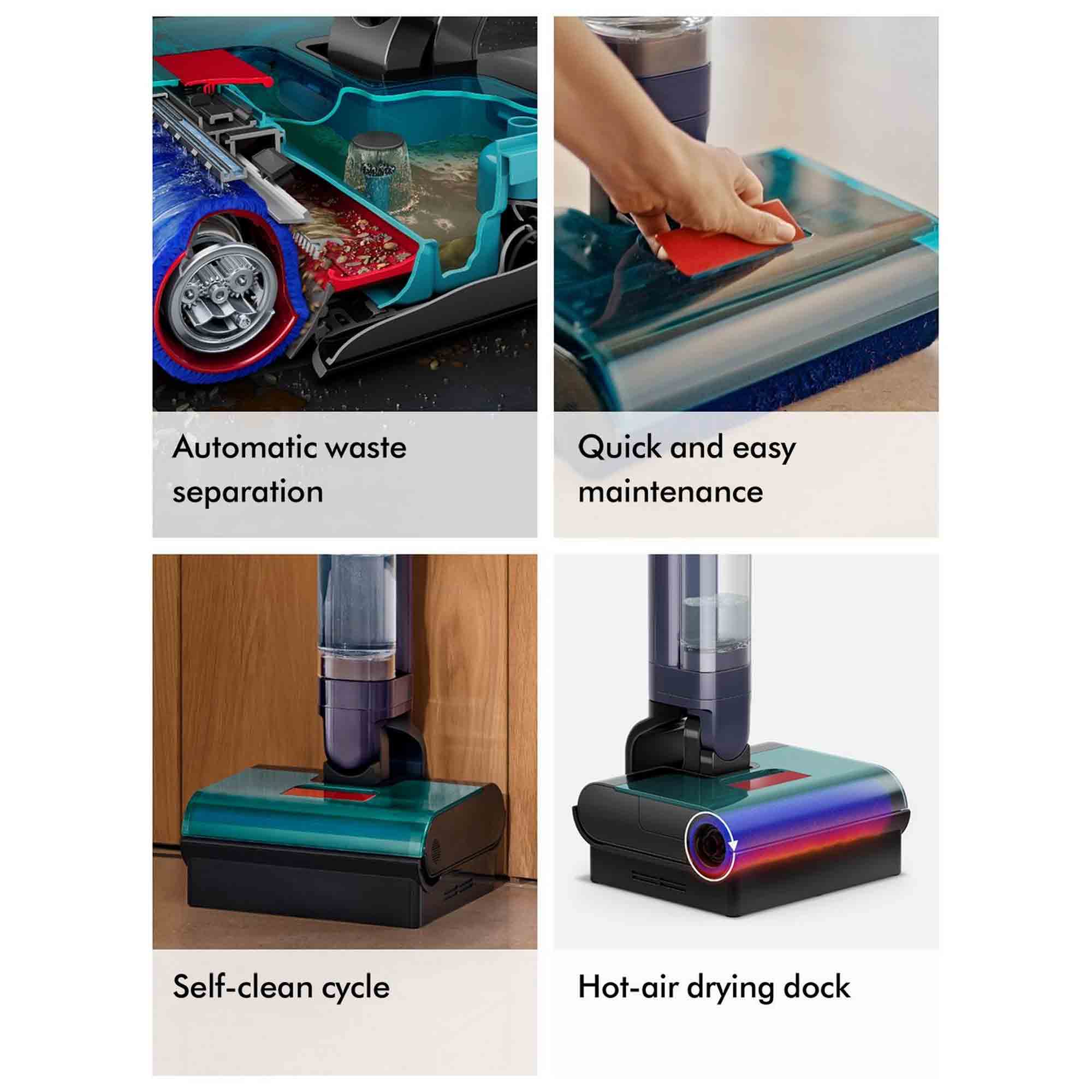 Automatic waste separation

Quick and easy maintenance

Self-clean cycle

Hot-air drying dock